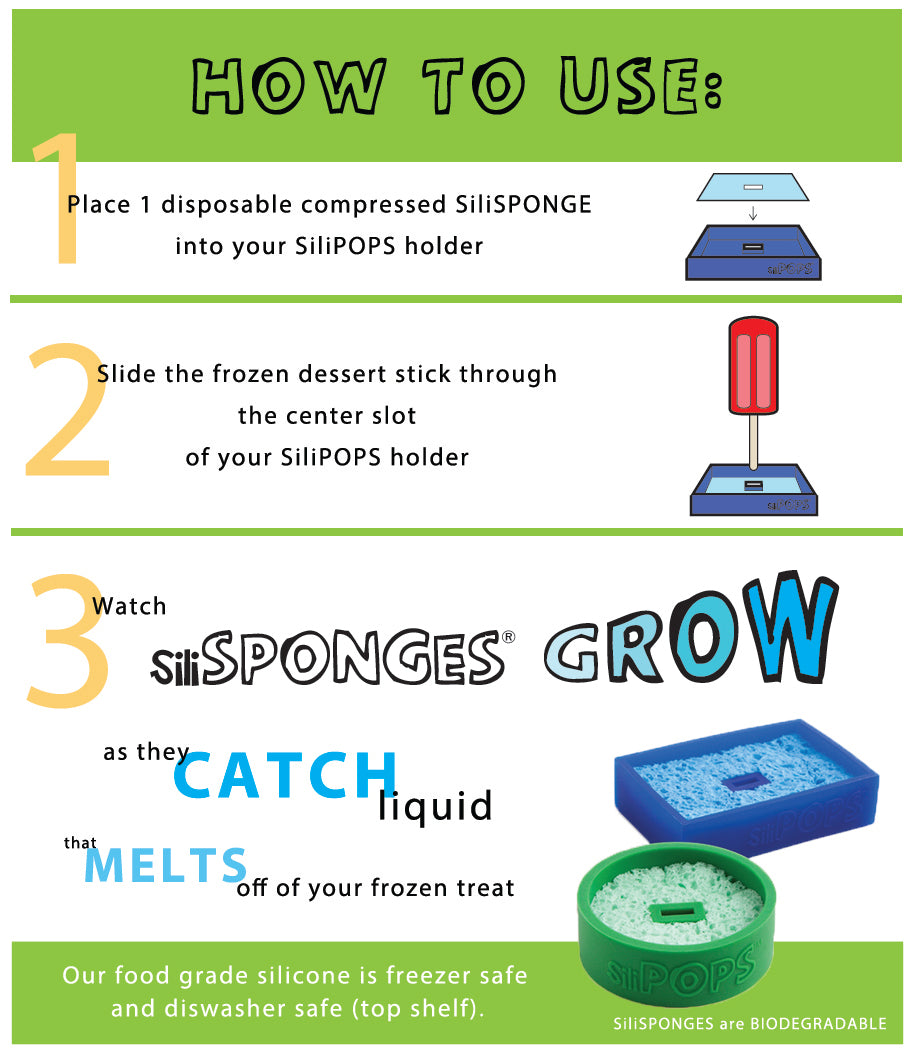 HOW TO USE:

1 Place 1 disposable compressed SiliSPONGE into your SiliPOPS holder

siliPOPS

2 Slide the frozen dessert stick through the center slot of your SiliPOPS holder

siliPOPS

3 Watch SiliSPONGES® GROW

as they CATCH liquid

that MELTS off of your frozen treat

siliPOPS

SiliPOPS

Our food grade silicone is freezer safe and diswasher safe (top shelf).

SiliSPONGES are BIODEGRADABLE